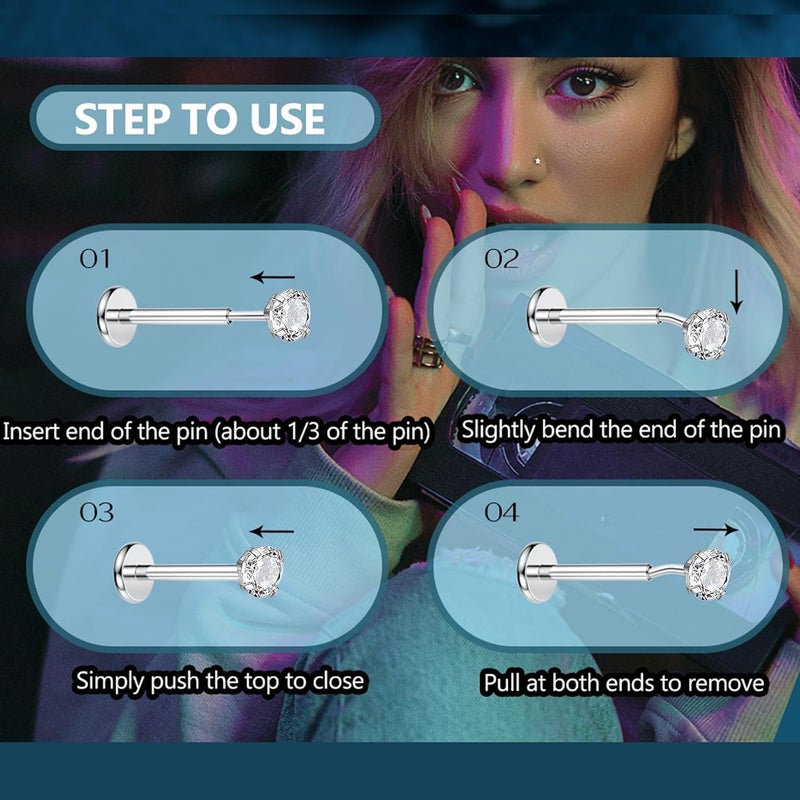 STEP TO USE

01

Insert end of the pin (about 1/3 of the pin)

02

Slightly bend the end of the pin

03

Simply push the top to close

04

Pull at both ends to remove